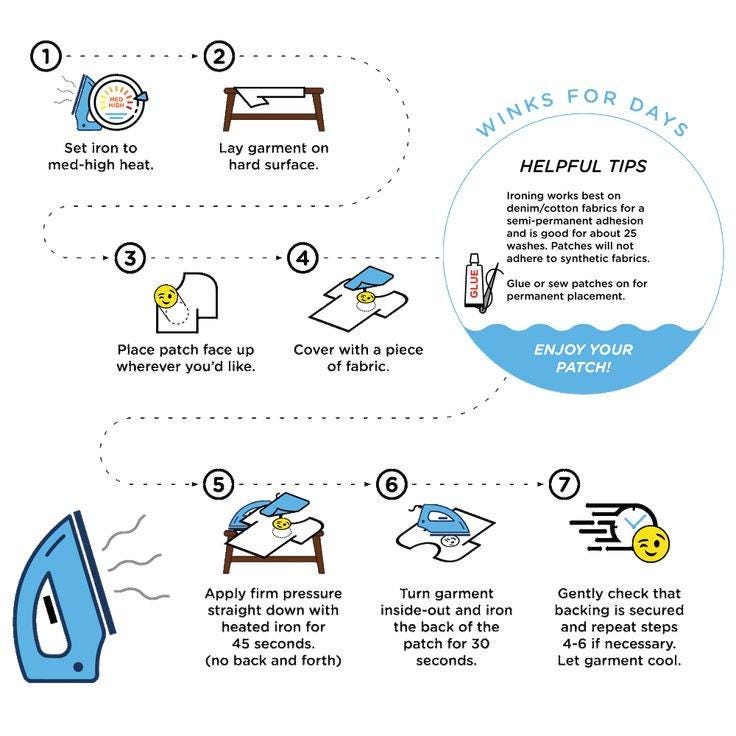 1
MED HIGH
Set iron to med-high heat.

2
Lay garment on hard surface.

WINKS FOR DAYS

HELPFUL TIPS

Ironing works best on denim/cotton fabrics for a semi-permanent adhesion and is good for about 25 washes. Patches will not adhere to synthetic fabrics.

GLUE

Glue or sew patches on for permanent placement.

ENJOY YOUR PATCH!

3
Place patch face up wherever you'd like.

4
Cover with a piece of fabric.

5
Apply firm pressure straight down with heated iron for 45 seconds. (no back and forth)

6
Turn garment inside-out and iron the back of the patch for 30 seconds.

7
Gently check that backing is secured and repeat steps 4-6 if necessary. Let garment cool.